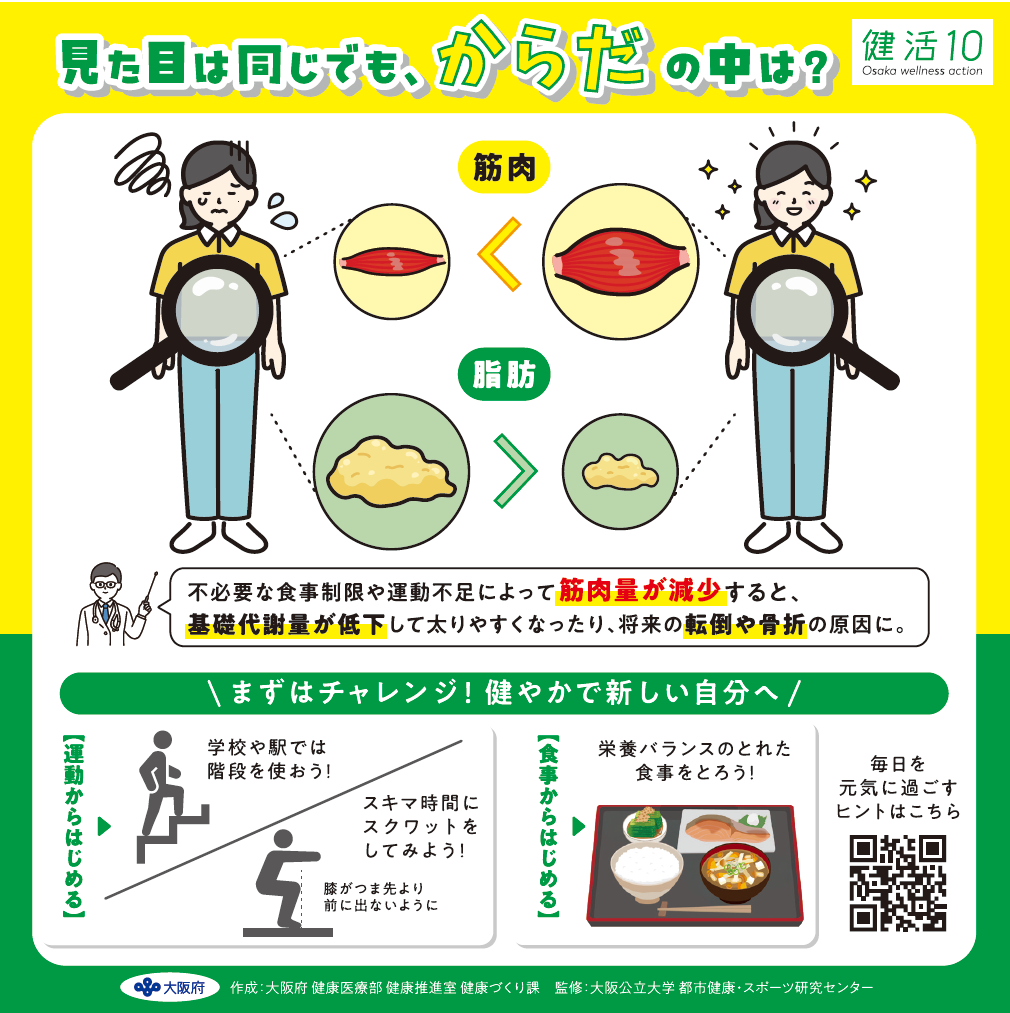 見た目は同じでも、からだの中は？

健活10
Osaka wellness action

筋肉

脂肪

不必要な食事制限や運動不足によって筋肉量が減少すると、基礎代謝量が低下して太りやすくなったり、将来の転倒や骨折の原因に。

＼まずはチャレンジ！健やかで新しい自分へ／

【運動からはじめる】

学校や駅では階段を使おう！

スキマ時間にスクワットをしてみよう！

膝がつま先より前に出ないように

【食事からはじめる】

栄養バランスのとれた食事をとろう！

毎日を元気に過ごすヒントはこちら

大阪府

作成：大阪府 健康医療部 健康推進室 健康づくり課　監修：大阪公立大学 都市健康・スポーツ研究センター